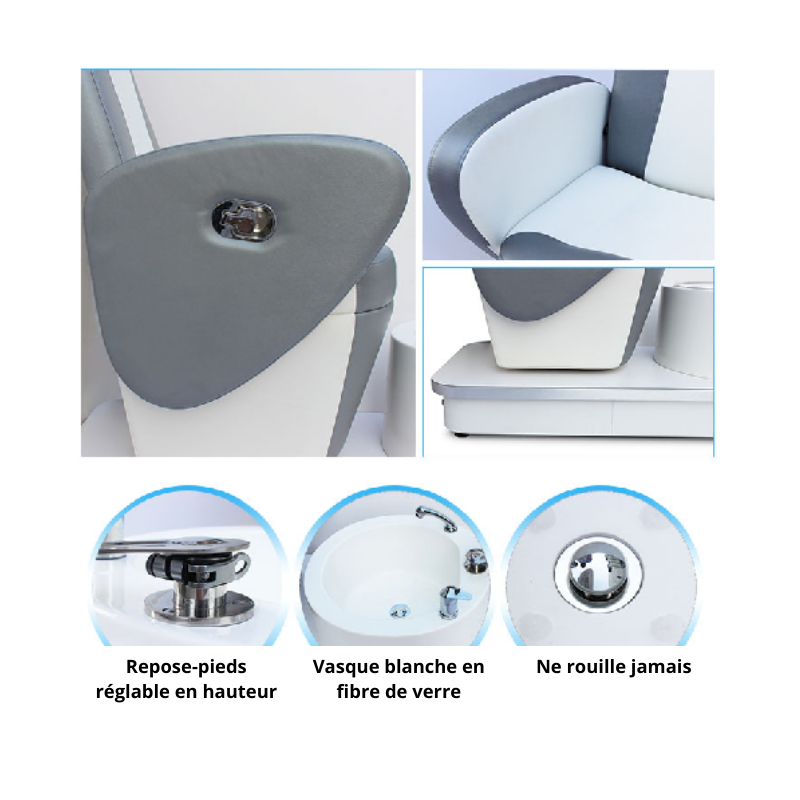 Repose-pieds réglable en hauteur

Vasque blanche en fibre de verre

Ne rouille jamais